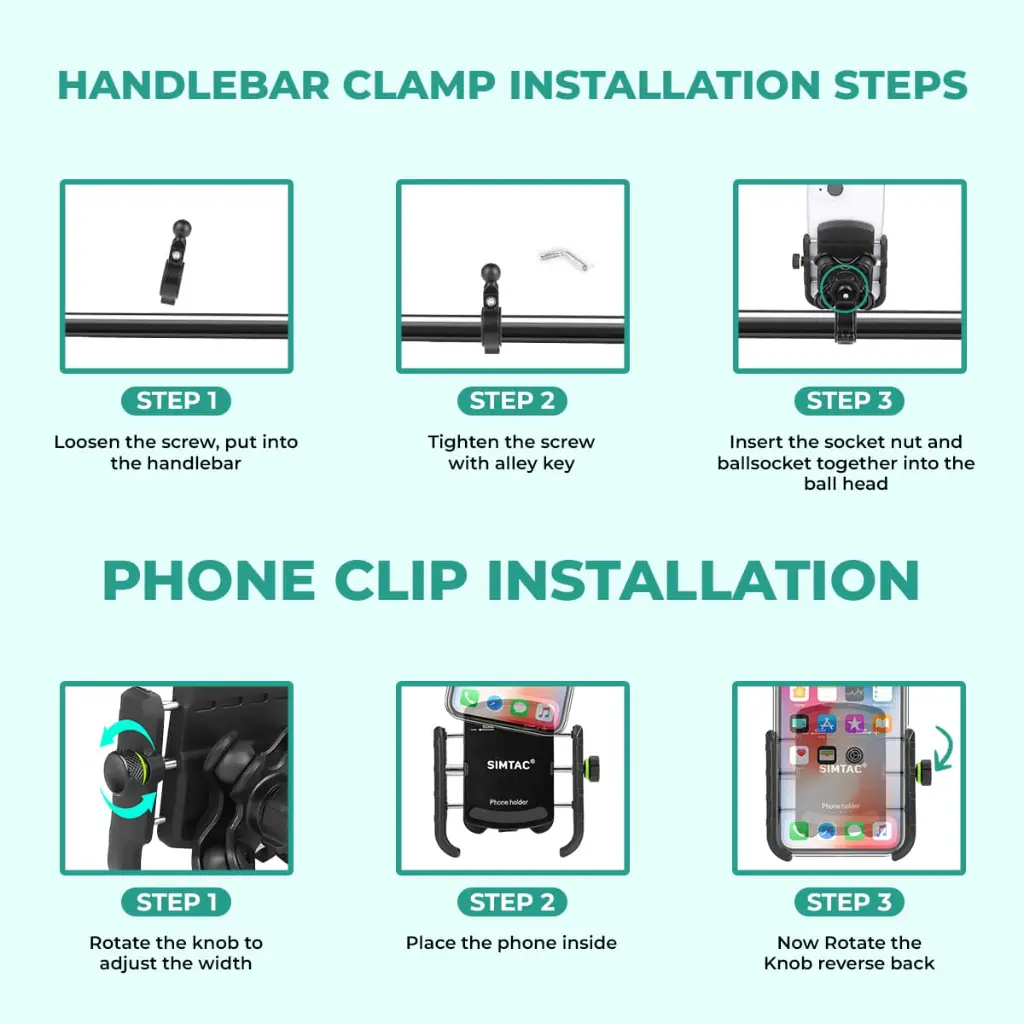 HANDLEBAR CLAMP INSTALLATION STEPS

STEP 1
Loosen the screw, put into the handlebar

STEP 2
Tighten the screw with alley key

STEP 3
Insert the socket nut and ballsocket together into the ball head

PHONE CLIP INSTALLATION

STEP 1
Rotate the knob to adjust the width

SIMTAC®
Phone holder

STEP 2
Place the phone inside

SIMTAC®
Phone holder

STEP 3
Now Rotate the Knob reverse back